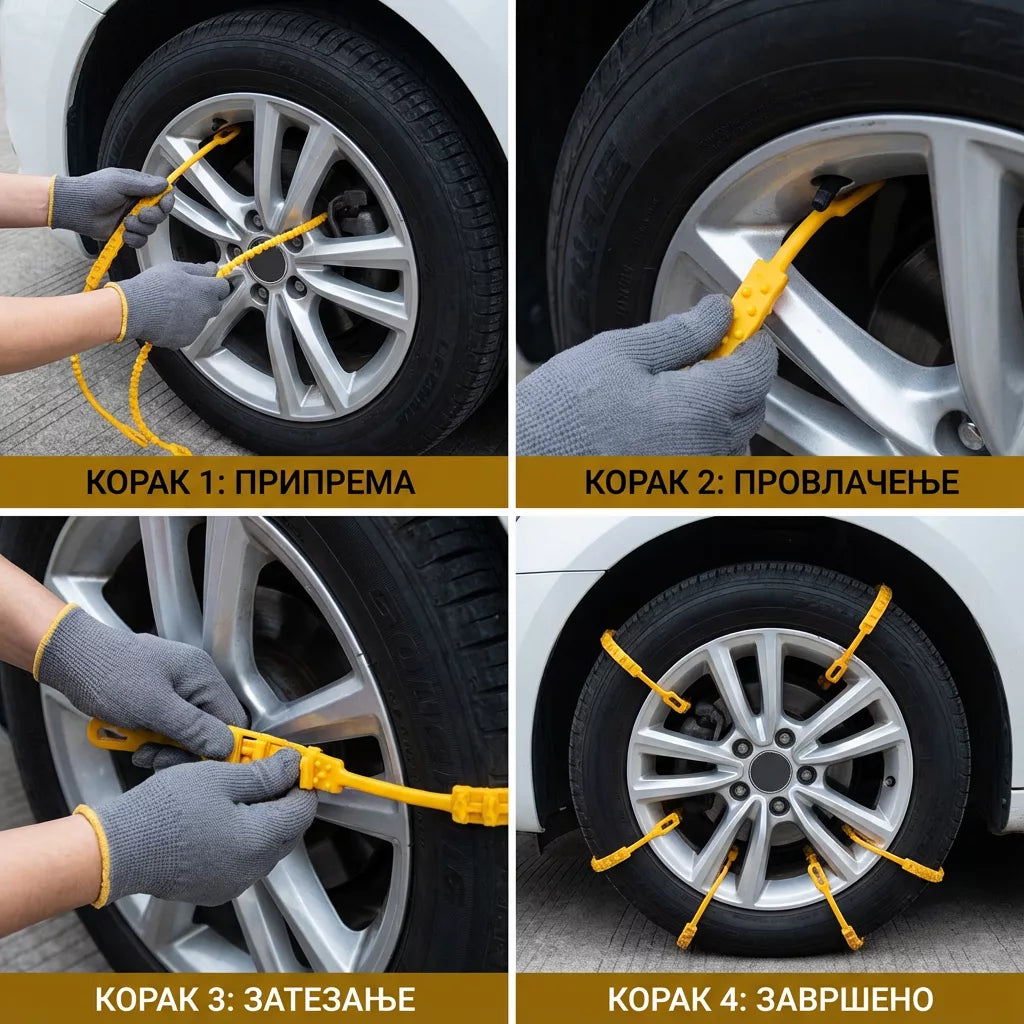 КОРАК 1: ПРИПРЕМА

КОРАК 2: ПРОВЛАЧЕЊЕ

КОРАК 3: ЗАТЕЗАЊЕ

КОРАК 4: ЗАВРШЕНО